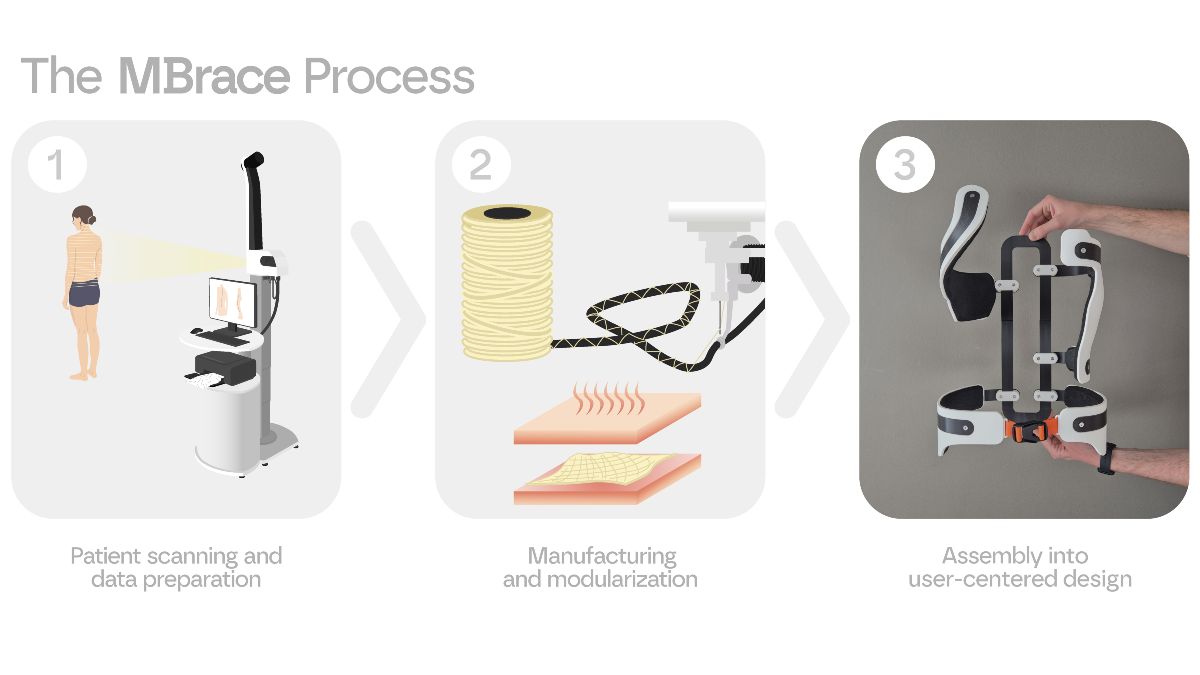 The MBrace Process

1

Patient scanning and data preparation

2

Manufacturing and modularization

3

Assembly into user-centered design