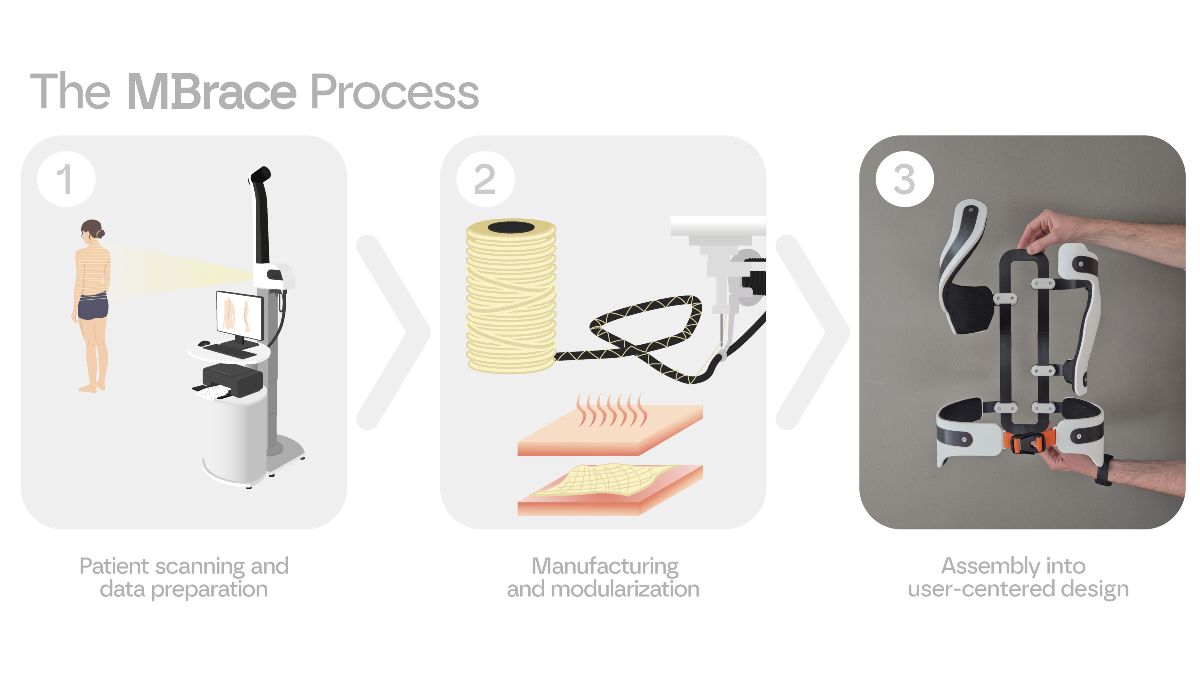 The MBrace Process

1

Patient scanning and data preparation

2

Manufacturing and modularization

3

Assembly into user-centered design